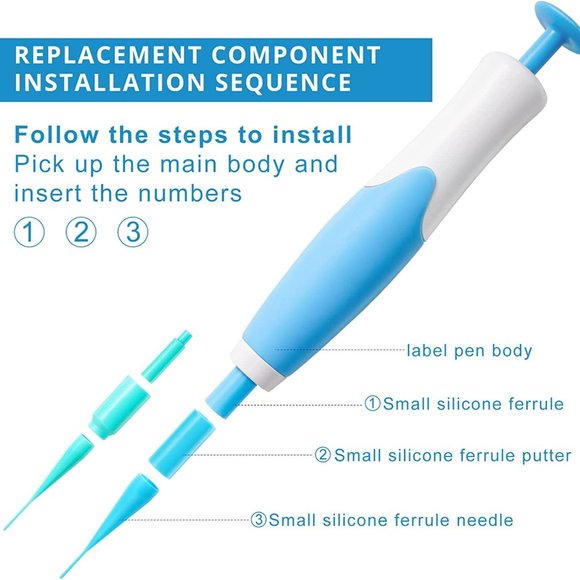 REPLACEMENT COMPONENT INSTALLATION SEQUENCE

Follow the steps to install
Pick up the main body and insert the numbers

① ② ③

label pen body

①Small silicone ferrule

②Small silicone ferrule putter

③Small silicone ferrule needle